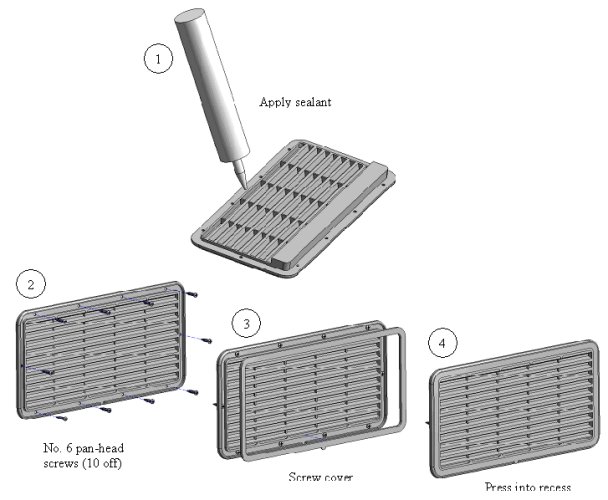 1

Apply sealant

2

No. 6 pan-head screws (10 off)

3

Screw cover

4

Press into recess